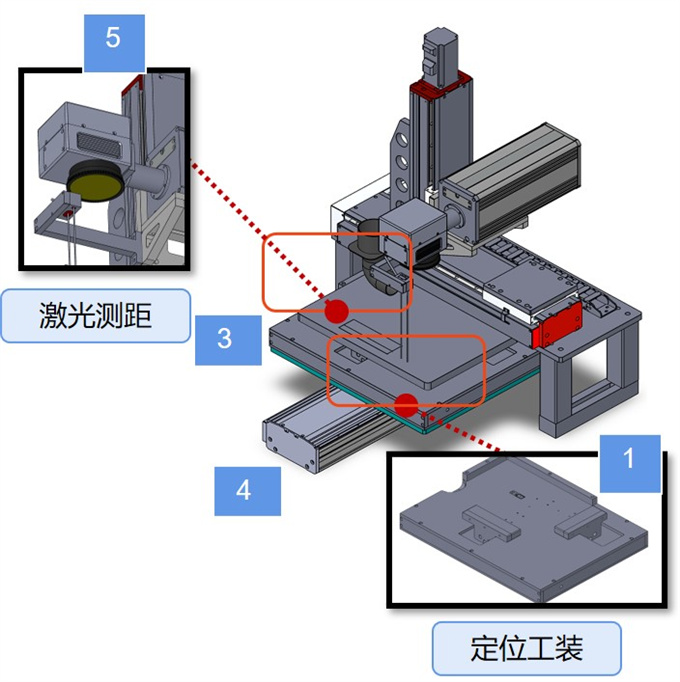 5

激光测距

3

4

1

定位工装